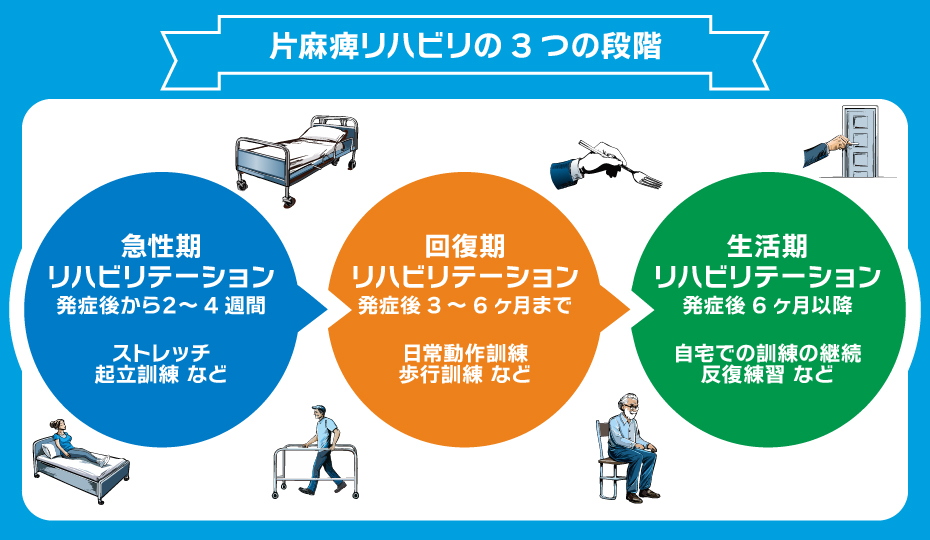 片麻痺リハビリの３つの段階

急性期
リハビリテーション
発症後から2～４週間

ストレッチ
起立訓練 など

回復期
リハビリテーション
発症後３～６ヶ月まで

日常動作訓練
歩行訓練 など

生活期
リハビリテーション
発症後６ヶ月以降

自宅での訓練の継続
反復練習 など